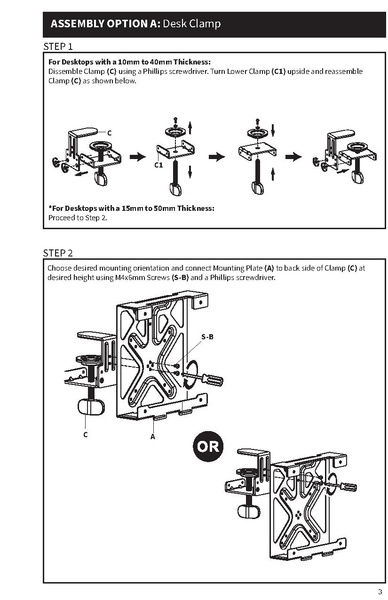 ASSEMBLY OPTION A: Desk Clamp

STEP 1

For Desktops with a 10mm to 40mm Thickness:
Dissemble Clamp (C) using a Phillips screwdriver. Turn Lower Clamp (C1) upside and reassemble Clamp (C) as shown below.

C

C1

*For Desktops with a 15mm to 50mm Thickness:
Proceed to Step 2.

STEP 2

Choose desired mounting orientation and connect Mounting Plate (A) to back side of Clamp (C) at desired height using M4x6mm Screws (S-B) and a Phillips screwdriver.

S-B

C

A

OR

3