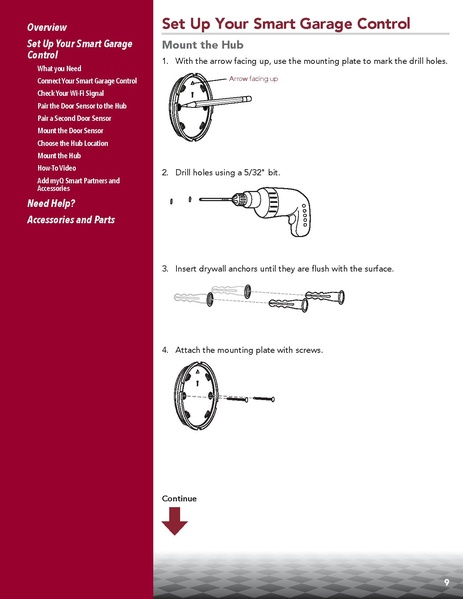 Overview

Set Up Your Smart Garage Control

What you Need

Connect Your Smart Garage Control

Check Your Wi-Fi Signal

Pair the Door Sensor to the Hub

Pair a Second Door Sensor

Mount the Door Sensor

Choose the Hub Location

Mount the Hub

How-To Video

Add myQ Smart Partners and Accessories

Need Help?

Accessories and Parts

Set Up Your Smart Garage Control

Mount the Hub

1. With the arrow facing up, use the mounting plate to mark the drill holes.

Arrow facing up

2. Drill holes using a 5/32" bit.

3. Insert drywall anchors until they are flush with the surface.

4. Attach the mounting plate with screws.

Continue

9