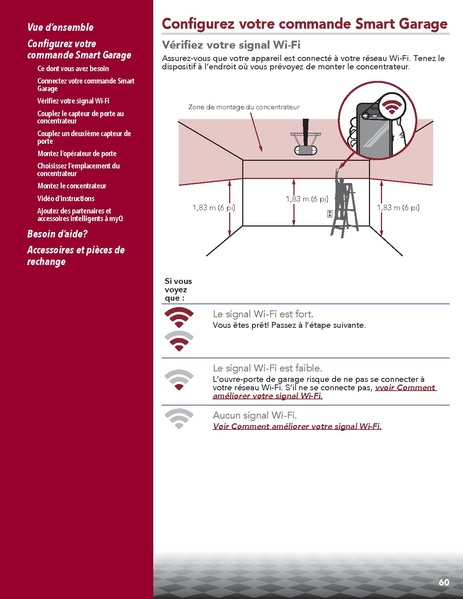 Vue d'ensemble

Configurez votre commande Smart Garage

Ce dont vous avez besoin

Connectez votre commande Smart Garage

Vérifiez votre signal Wi-Fi

Couplez le capteur de porte au concentrateur

Couplez un deuxième capteur de porte

Montez l'opérateur de porte

Choisissez l'emplacement du concentrateur

Montez le concentrateur

Vidéo d'instructions

Ajoutez des partenaires et accessoires intelligents à myQ

Besoin d'aide?

Accessoires et pièces de rechange

Configurez votre commande Smart Garage

Vérifiez votre signal Wi-Fi

Assurez-vous que votre appareil est connecté à votre réseau Wi-Fi. Tenez le dispositif à l'endroit où vous prévoyez de monter le concentrateur.

Zone de montage du concentrateur

1,83 m (6 pi)

1,83 m (6 pi)

1,83 m (6 pi)

Si vous voyez que :

Le signal Wi-Fi est fort.
Vous êtes prêt! Passez à l'étape suivante.

Le signal Wi-Fi est faible.
L'ouvre-porte de garage risque de ne pas se connecter à votre réseau Wi-Fi. S'il ne se connecte pas, vvoir Comment améliorer votre signal Wi-Fi.

Aucun signal Wi-Fi.
Voir Comment améliorer votre signal Wi-Fi.

60