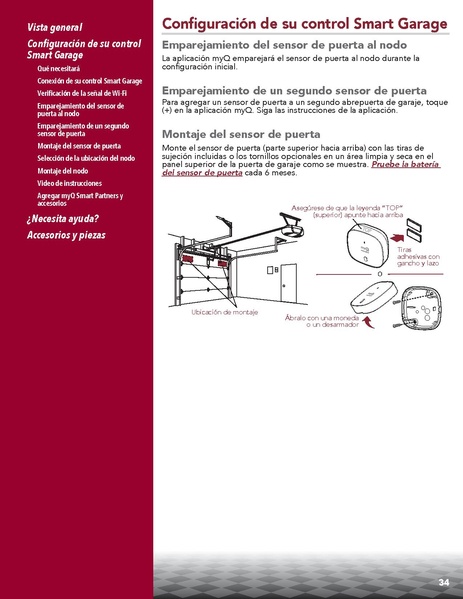 Vista general

Configuración de su control Smart Garage

Qué necesitará

Conexión de su control Smart Garage

Verificación de la señal de Wi-Fi

Emparejamiento del sensor de puerta al nodo

Emparejamiento de un segundo sensor de puerta

Montaje del sensor de puerta

Selección de la ubicación del nodo

Montaje del nodo

Video de instrucciones

Agregar myQ Smart Partners y accesorios

¿Necesita ayuda?

Accesorios y piezas

Configuración de su control Smart Garage

Emparejamiento del sensor de puerta al nodo

La aplicación myQ emparejará el sensor de puerta al nodo durante la configuración inicial.

Emparejamiento de un segundo sensor de puerta

Para agregar un sensor de puerta a un segundo abrepuerta de garaje, toque (+) en la aplicación myQ. Siga las instrucciones de la aplicación.

Montaje del sensor de puerta

Monte el sensor de puerta (parte superior hacia arriba) con las tiras de sujeción incluidas o los tornillos opcionales en un área limpia y seca en el panel superior de la puerta de garaje como se muestra. Pruebe la batería del sensor de puerta cada 6 meses.

Asegúrese de que la leyenda "TOP" (superior) apunte hacia arriba

Tiras adhesivas con gancho y lazo

O

Ubicación de montaje

Ábralo con una moneda o un desarmador

34