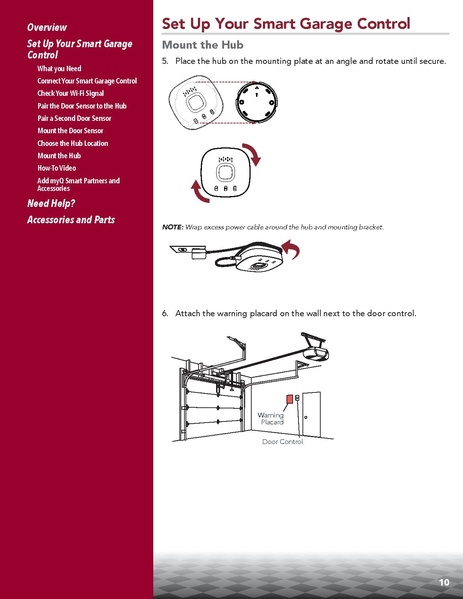 Overview

Set Up Your Smart Garage Control

What you Need

Connect Your Smart Garage Control

Check Your Wi-Fi Signal

Pair the Door Sensor to the Hub

Pair a Second Door Sensor

Mount the Door Sensor

Choose the Hub Location

Mount the Hub

How-To Video

Add myQ Smart Partners and Accessories

Need Help?

Accessories and Parts

Set Up Your Smart Garage Control

Mount the Hub

5. Place the hub on the mounting plate at an angle and rotate until secure.

NOTE: Wrap excess power cable around the hub and mounting bracket.

6. Attach the warning placard on the wall next to the door control.

Warning Placard

Door Control

10