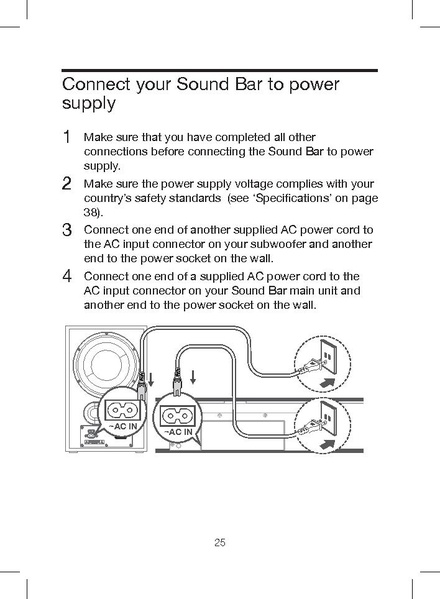 Connect your Sound Bar to power supply

1 Make sure that you have completed all other connections before connecting the Sound Bar to power supply.

2 Make sure the power supply voltage complies with your country's safety standards (see 'Specifications' on page 38).

3 Connect one end of another supplied AC power cord to the AC input connector on your subwoofer and another end to the power socket on the wall.

4 Connect one end of a supplied AC power cord to the AC input connector on your Sound Bar main unit and another end to the power socket on the wall.

~AC IN

~AC IN

25