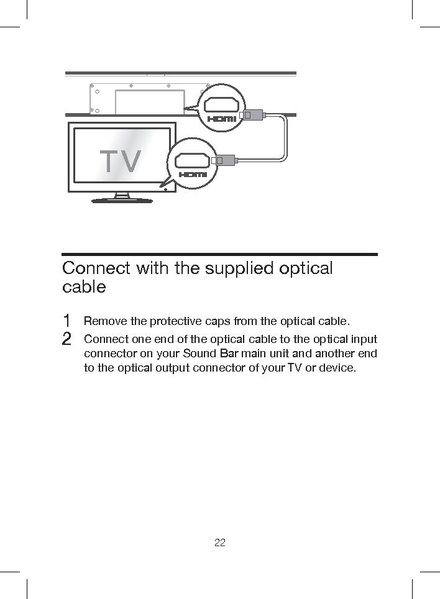 HDMI

TV

HDMI

Connect with the supplied optical cable

1 Remove the protective caps from the optical cable.

2 Connect one end of the optical cable to the optical input connector on your Sound Bar main unit and another end to the optical output connector of your TV or device.

22