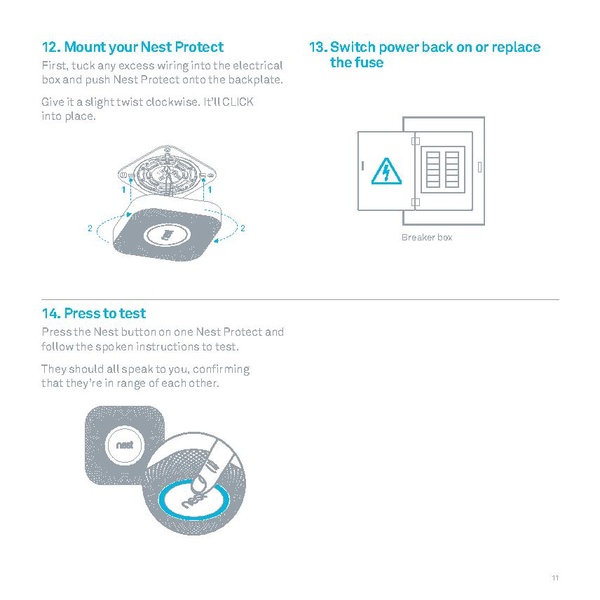 12. Mount your Nest Protect

First, tuck any excess wiring into the electrical box and push Nest Protect onto the backplate.

Give it a slight twist clockwise. It'll CLICK into place.

1
1
2
2
nest

13. Switch power back on or replace the fuse

Breaker box

14. Press to test

Press the Nest button on one Nest Protect and follow the spoken instructions to test.

They should all speak to you, confirming that they're in range of each other.

nest
nest

11