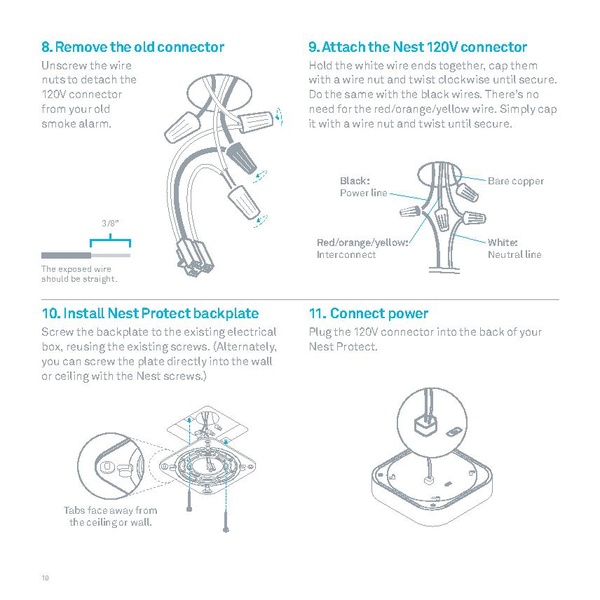 8. Remove the old connector

Unscrew the wire nuts to detach the 120V connector from your old smoke alarm.

3/8"

The exposed wire should be straight.

9. Attach the Nest 120V connector

Hold the white wire ends together, cap them with a wire nut and twist clockwise until secure. Do the same with the black wires. There's no need for the red/orange/yellow wire. Simply cap it with a wire nut and twist until secure.

Black:
Power line

Bare copper

Red/orange/yellow:
Interconnect

White:
Neutral line

10. Install Nest Protect backplate

Screw the backplate to the existing electrical box, reusing the existing screws. (Alternately, you can screw the plate directly into the wall or ceiling with the Nest screws.)

Tabs face away from the ceiling or wall.

11. Connect power

Plug the 120V connector into the back of your Nest Protect.

10