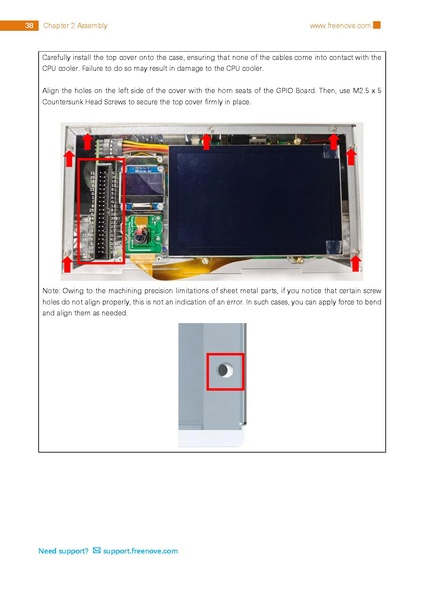 38 Chapter 2 Assembly www.freenove.com

Carefully install the top cover onto the case, ensuring that none of the cables come into contact with the CPU cooler. Failure to do so may result in damage to the CPU cooler.

Align the holes on the left side of the cover with the horn seats of the GPIO Board. Then, use M2.5 x 5 Countersunk Head Screws to secure the top cover firmly in place.

Note: Owing to the machining precision limitations of sheet metal parts, if you notice that certain screw holes do not align properly, this is not an indication of an error. In such cases, you can apply force to bend and align them as needed.

Need support? support.freenove.com