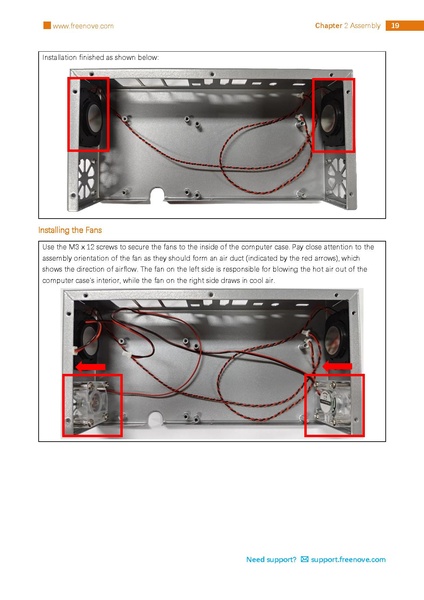 www.freenove.com

Chapter 2 Assembly 19

Installation finished as shown below:

Installing the Fans

Use the M3 x 12 screws to secure the fans to the inside of the computer case. Pay close attention to the assembly orientation of the fan as they should form an air duct (indicated by the red arrows), which shows the direction of airflow. The fan on the left side is responsible for blowing the hot air out of the computer case's interior, while the fan on the right side draws in cool air.

Need support? support.freenove.com