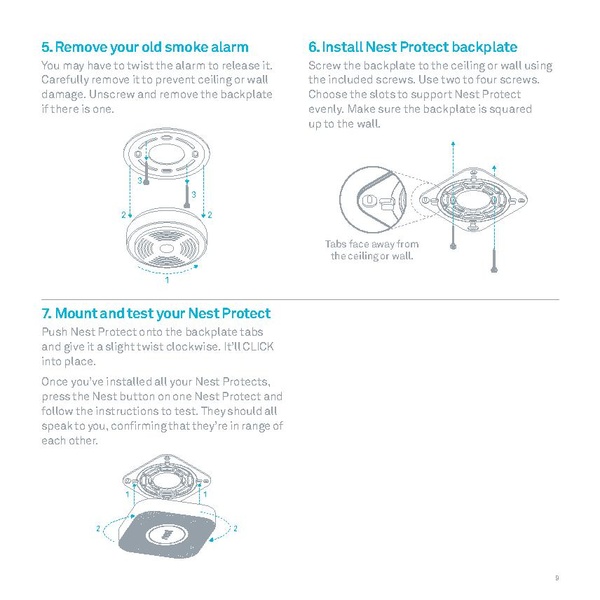 5. Remove your old smoke alarm

You may have to twist the alarm to release it. Carefully remove it to prevent ceiling or wall damage. Unscrew and remove the backplate if there is one.

3
3
2
2
1

6. Install Nest Protect backplate

Screw the backplate to the ceiling or wall using the included screws. Use two to four screws. Choose the slots to support Nest Protect evenly. Make sure the backplate is squared up to the wall.

Tabs face away from the ceiling or wall.

7. Mount and test your Nest Protect

Push Nest Protect onto the backplate tabs and give it a slight twist clockwise. It'll CLICK into place.

Once you've installed all your Nest Protects, press the Nest button on one Nest Protect and follow the instructions to test. They should all speak to you, confirming that they're in range of each other.

1
1
2
2

9